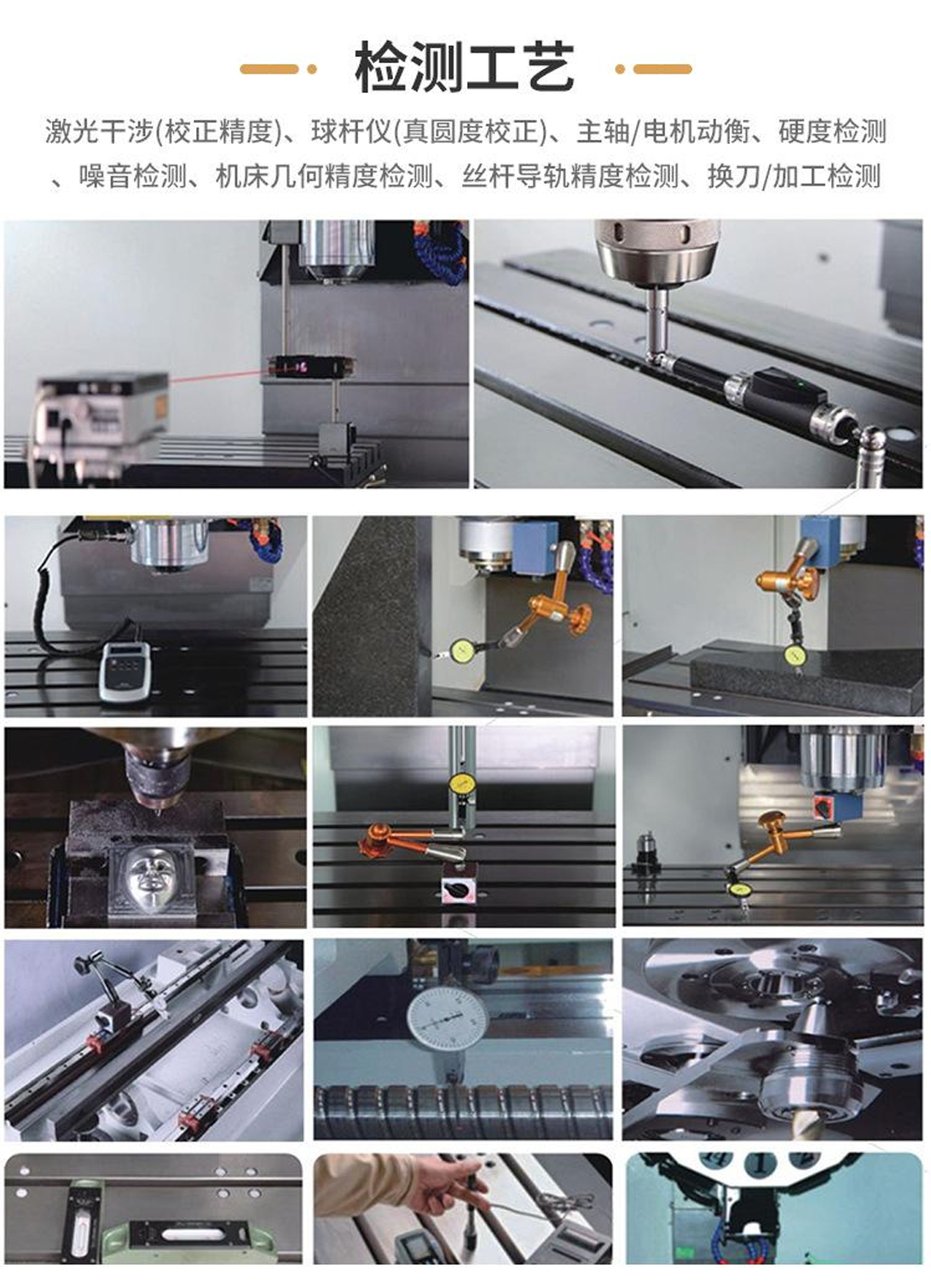 检测工艺

激光干涉(校正精度)、球杆仪(真圆度校正)、主轴/电机动衡、硬度检测、噪音检测、机床几何精度检测、丝杆导轨精度检测、换刀/加工检测